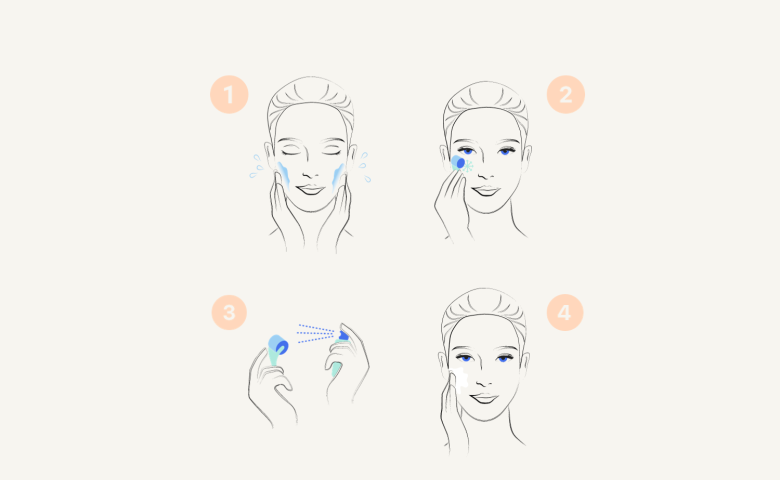 1

2

3

4